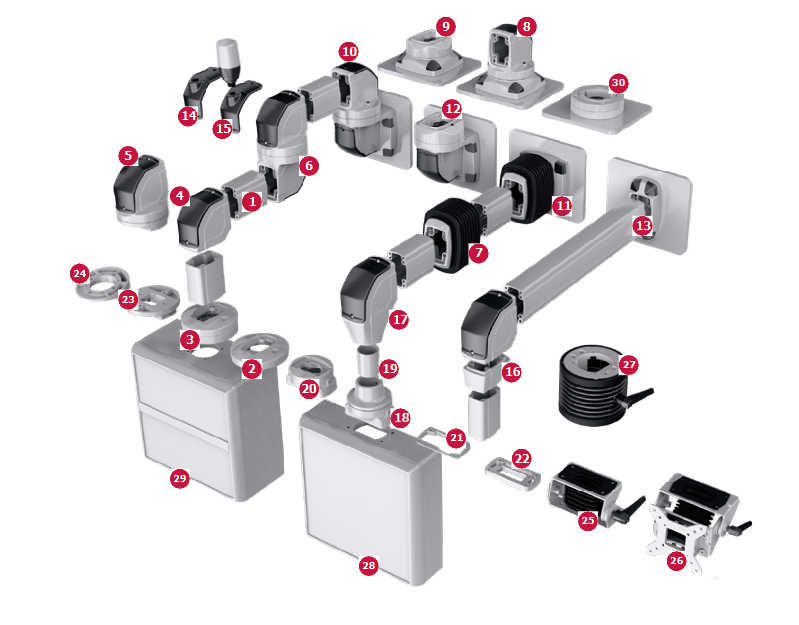 9
8
10
30
14
15
12
5
6
4
1
11
13
7
24
23
17
3
2
19
16
27
20
18
21
22
29
25
26
28